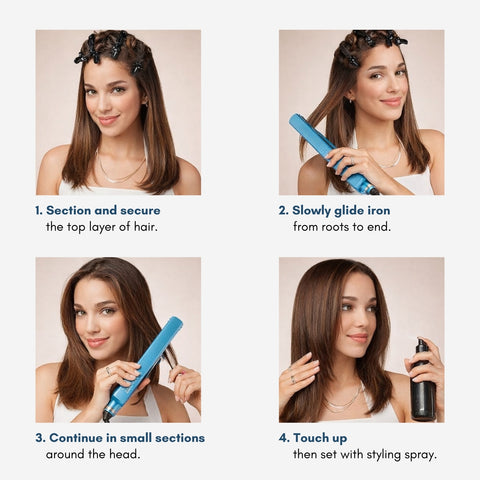 1. Section and secure
the top layer of hair.

2. Slowly glide iron
from roots to end.

3. Continue in small sections
around the head.

4. Touch up
then set with styling spray.