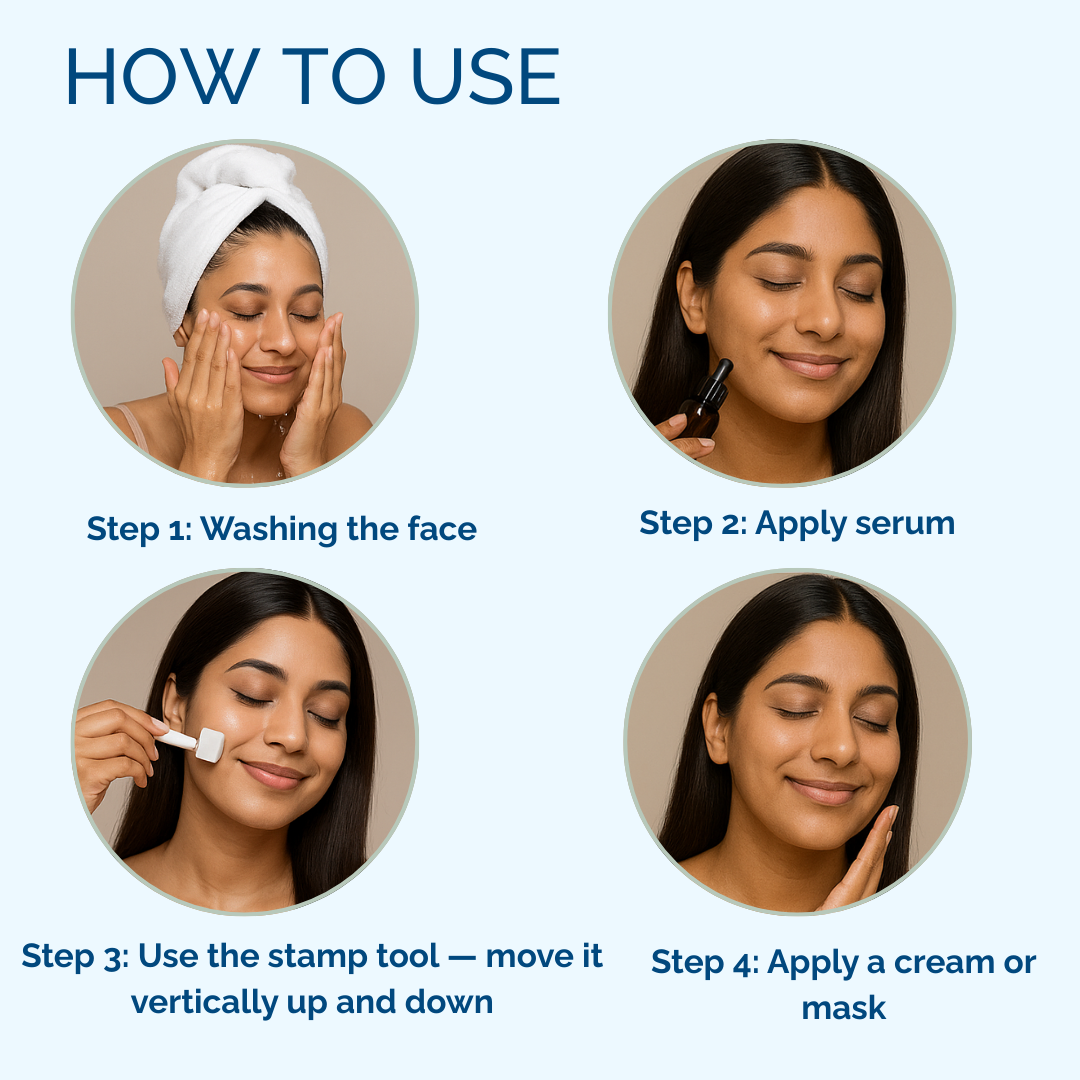 HOW TO USE

Step 1: Washing the face

Step 2: Apply serum

Step 3: Use the stamp tool — move it vertically up and down

Step 4: Apply a cream or mask