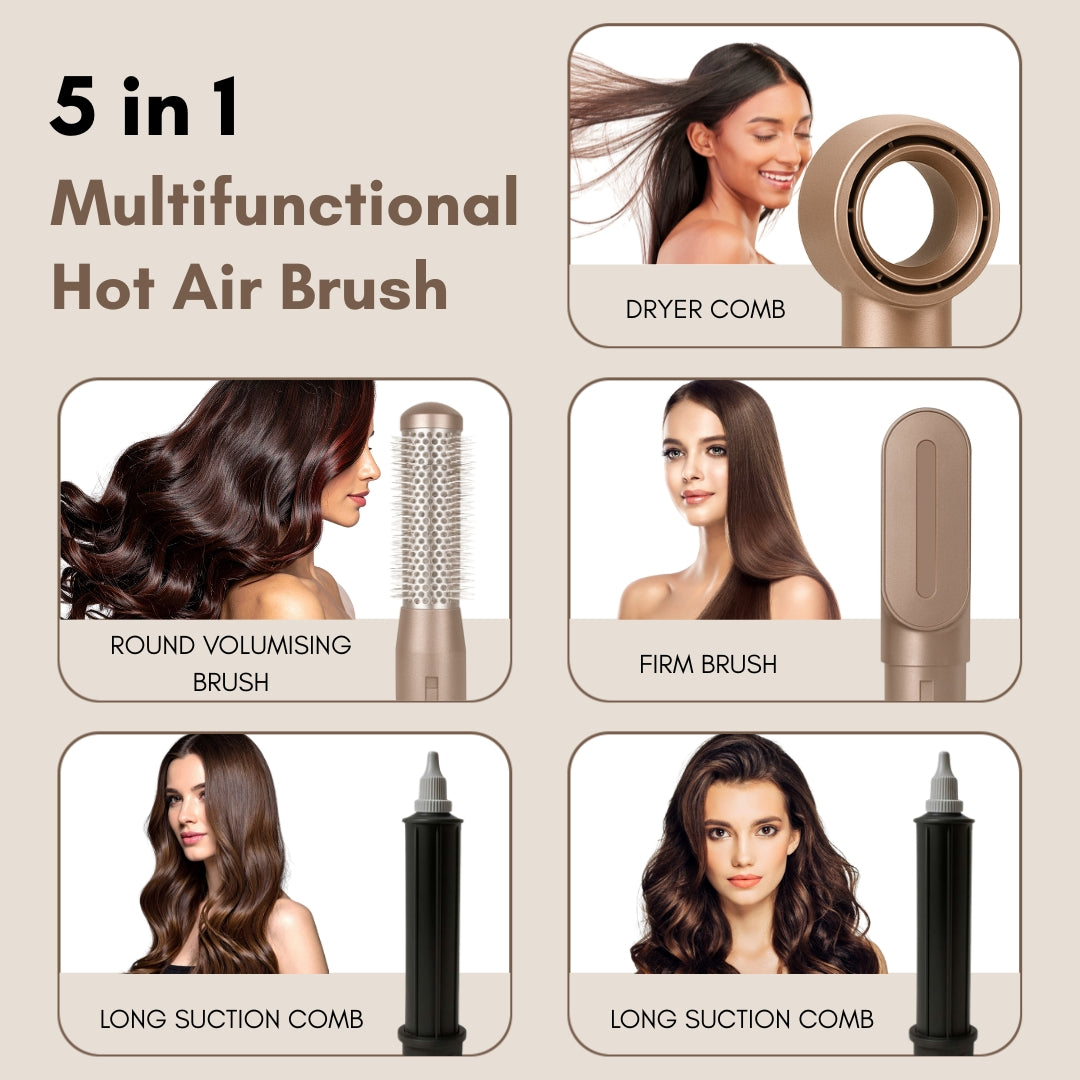 5 in 1
Multifunctional Hot Air Brush

DRYER COMB

ROUND VOLUMISING BRUSH

FIRM BRUSH

LONG SUCTION COMB

LONG SUCTION COMB