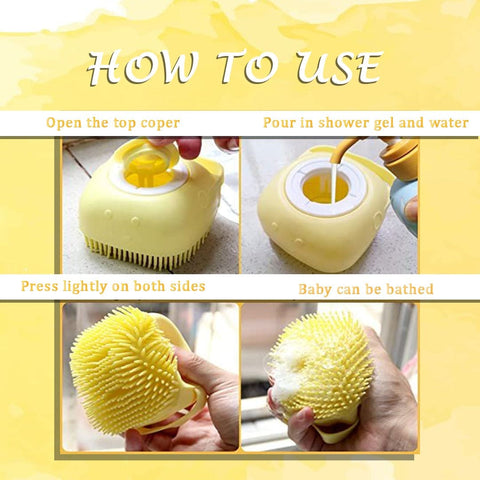 HOW TO USE

Open the top coper

Pour in shower gel and water

Press lightly on both sides

Baby can be bathed